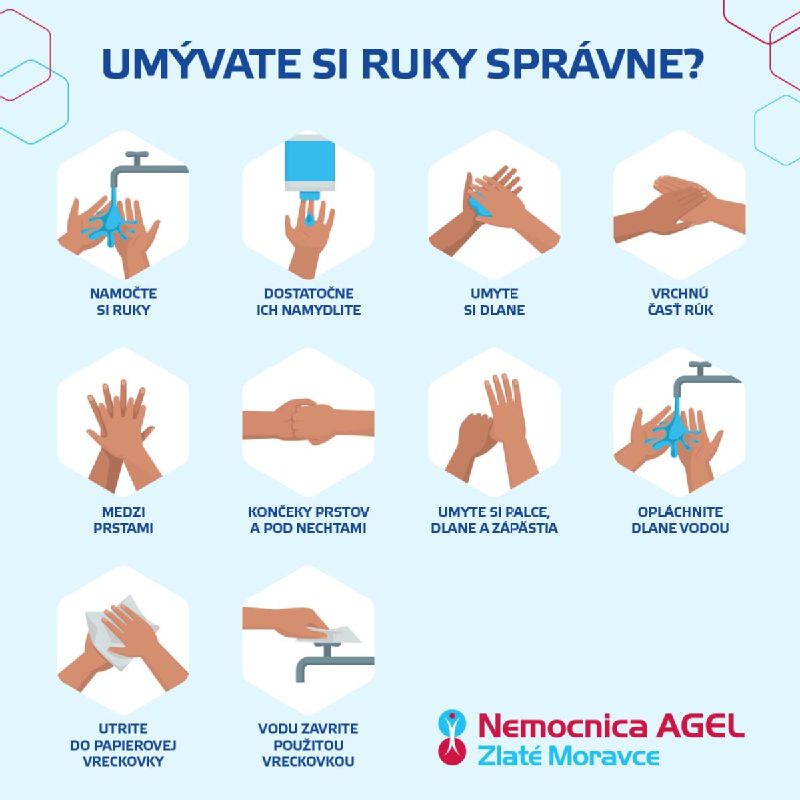 UMÝVATE SI RUKY SPRÁVNE?

NAMOČTE SI RUKY

DOSTATOČNE ICH NAMYDLITE

UMYTE SI DLANE

VRCHNÚ ČASŤ RÚK

MEDZI PRSTAMI

KONČEKY PRSTOV A POD NECHTAMI

UMYTE SI PALCE, DLANE A ZÁPÄSTIA

OPLÁCHNITE DLANE VODOU

UTRITE DO PAPIEROVEJ VRECKOVKY

VODU ZAVRITE POUŽITOU VRECKOVKOU

Nemocnica AGEL
Zlaté Moravce